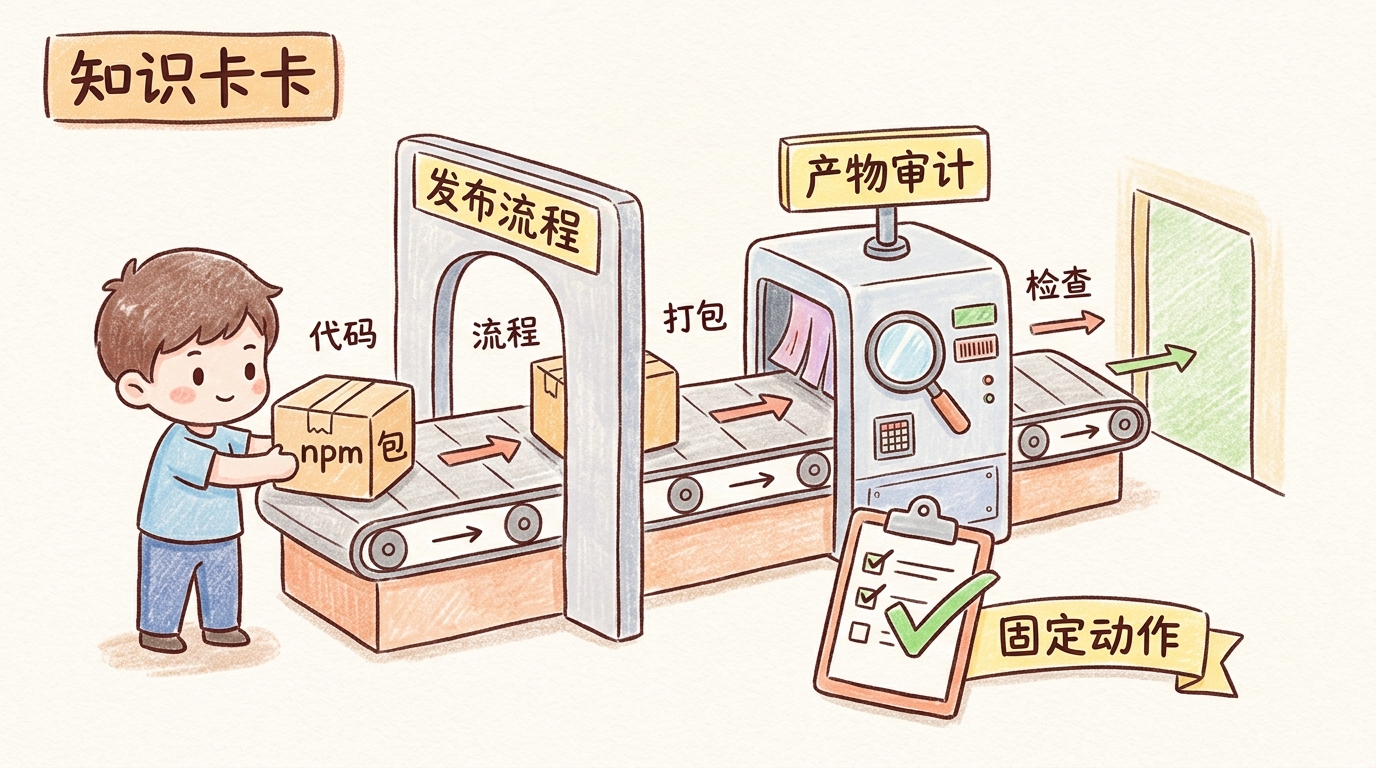 知识卡卡

发布流程

产物审计

代码

流程

打包

检查

npm 包

固定动作